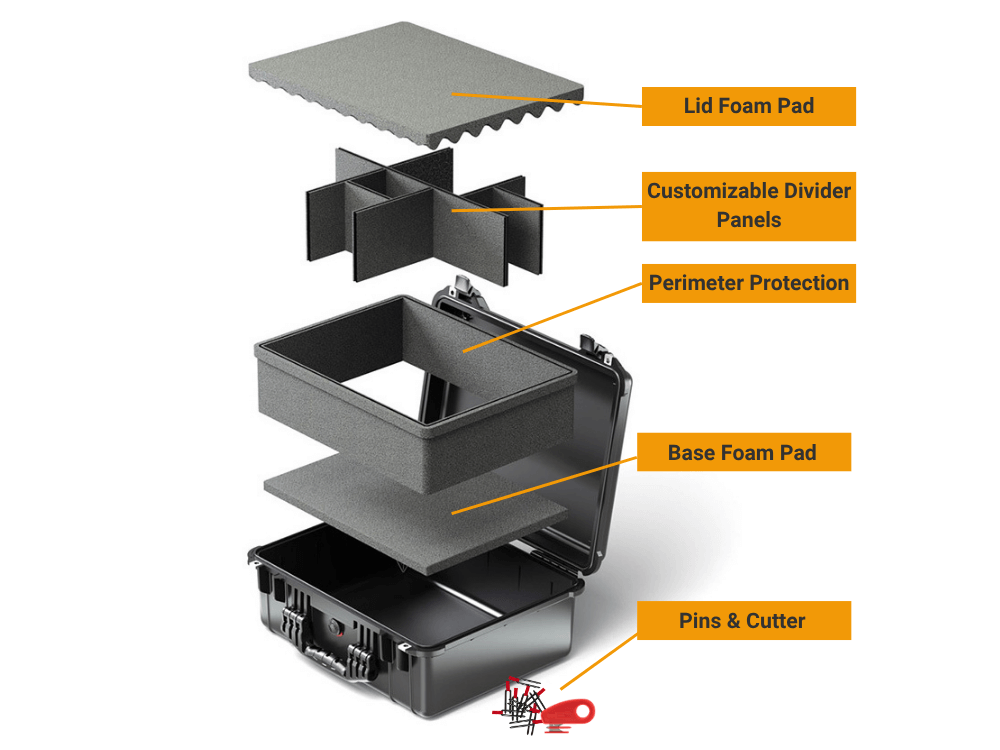 Lid Foam Pad

Customizable Divider Panels

Perimeter Protection

Base Foam Pad

Pins & Cutter