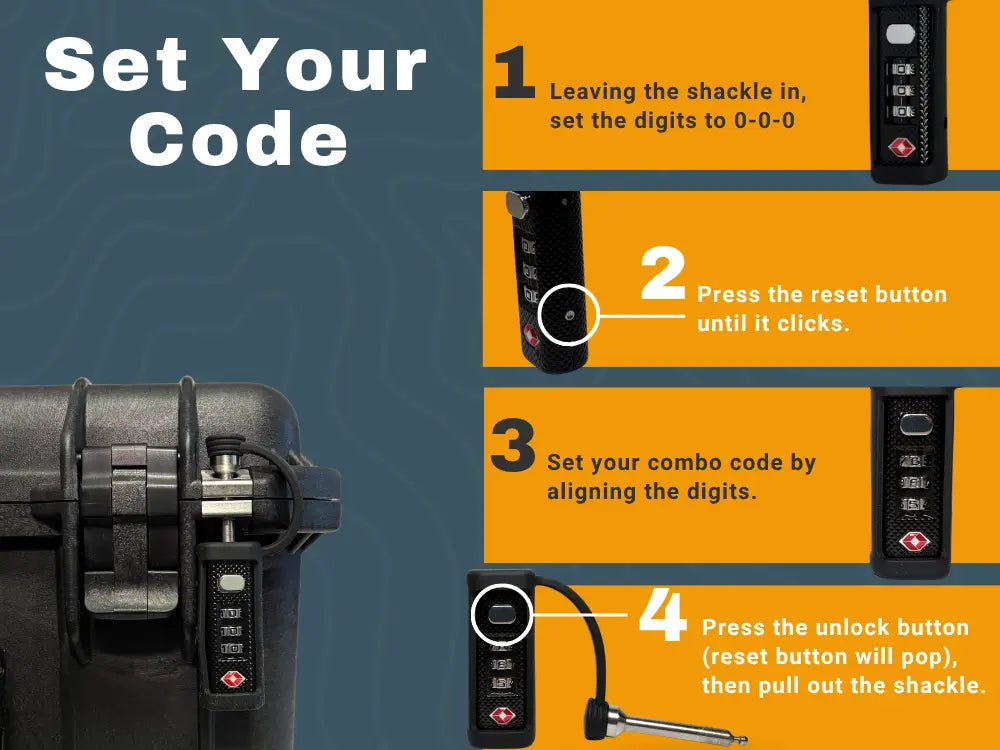 Set Your Code

1 Leaving the shackle in, set the digits to 0-0-0

2 Press the reset button until it clicks.

3 Set your combo code by aligning the digits.

4 Press the unlock button (reset button will pop), then pull out the shackle.